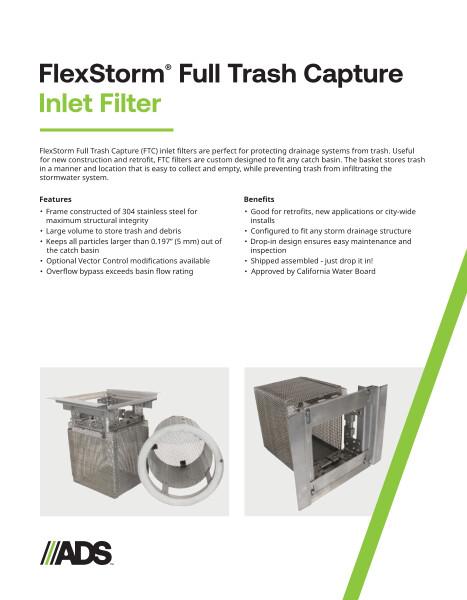 FlexStorm® Full Trash Capture
Inlet Filter

FlexStorm Full Trash Capture (FTC) inlet filters are perfect for protecting drainage systems from trash. Useful for new construction and retrofit, FTC filters are custom designed to fit any catch basin. The basket stores trash in a manner and location that is easy to collect and empty, while preventing trash from infiltrating the stormwater system.

Features
• Frame constructed of 304 stainless steel for maximum structural integrity
• Large volume to store trash and debris
• Keeps all particles larger than 0.197" (5 mm) out of the catch basin
• Optional Vector Control modifications available
• Overflow bypass exceeds basin flow rating

Benefits
• Good for retrofits, new applications or city-wide installs
• Configured to fit any storm drainage structure
• Drop-in design ensures easy maintenance and inspection
• Shipped assembled - just drop it in!
• Approved by California Water Board

ADS