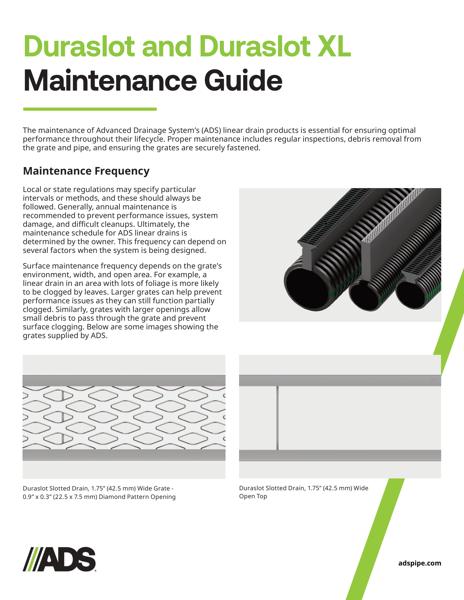 Duraslot and Duraslot XL
Maintenance Guide

The maintenance of Advanced Drainage System's (ADS) linear drain products is essential for ensuring optimal performance throughout their lifecycle. Proper maintenance includes regular inspections, debris removal from the grate and pipe, and ensuring the grates are securely fastened.

Maintenance Frequency

Local or state regulations may specify particular intervals or methods, and these should always be followed. Generally, annual maintenance is recommended to prevent performance issues, system damage, and difficult cleanups. Ultimately, the maintenance schedule for ADS linear drains is determined by the owner. This frequency can depend on several factors when the system is being designed.

Surface maintenance frequency depends on the grate's environment, width, and open area. For example, a linear drain in an area with lots of foliage is more likely to be clogged by leaves. Larger grates can help prevent performance issues as they can still function partially clogged. Similarly, grates with larger openings allow small debris to pass through the grate and prevent surface clogging. Below are some images showing the grates supplied by ADS.

Duraslot Slotted Drain, 1.75" (42.5 mm) Wide Grate - 0.9" x 0.3" (22.5 x 7.5 mm) Diamond Pattern Opening

Duraslot Slotted Drain, 1.75" (42.5 mm) Wide Open Top

ADS

adspipe.com