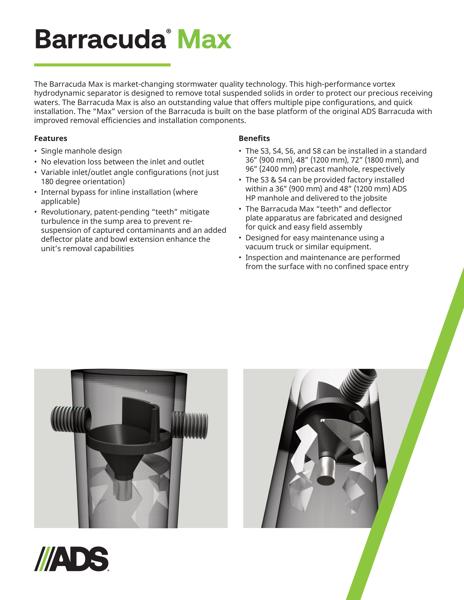 Barracuda® Max

The Barracuda Max is market-changing stormwater quality technology. This high-performance vortex hydrodynamic separator is designed to remove total suspended solids in order to protect our precious receiving waters. The Barracuda Max is also an outstanding value that offers multiple pipe configurations, and quick installation. The "Max" version of the Barracuda is built on the base platform of the original ADS Barracuda with improved removal efficiencies and installation components.

Features
• Single manhole design
• No elevation loss between the inlet and outlet
• Variable inlet/outlet angle configurations (not just 180 degree orientation)
• Internal bypass for inline installation (where applicable)
• Revolutionary, patent-pending "teeth" mitigate turbulence in the sump area to prevent re-suspension of captured contaminants and an added deflector plate and bowl extension enhance the unit's removal capabilities

Benefits
• The S3, S4, S6, and S8 can be installed in a standard 36" (900 mm), 48" (1200 mm), 72" (1800 mm), and 96" (2400 mm) precast manhole, respectively
• The S3 & S4 can be provided factory installed within a 36" (900 mm) and 48" (1200 mm) ADS HP manhole and delivered to the jobsite
• The Barracuda Max "teeth" and deflector plate apparatus are fabricated and designed for quick and easy field assembly
• Designed for easy maintenance using a vacuum truck or similar equipment.
• Inspection and maintenance are performed from the surface with no confined space entry

ADS